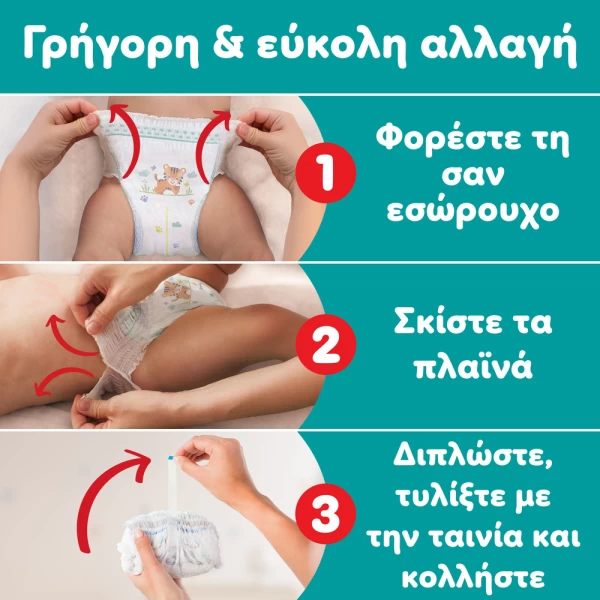 Γρήγορη & εύκολη αλλαγή

1

Φορέστε τη σαν εσώρουχο

2

Σκίστε τα πλαϊνά

3

Διπλώστε, τυλίξτε με την ταινία και κολλήστε